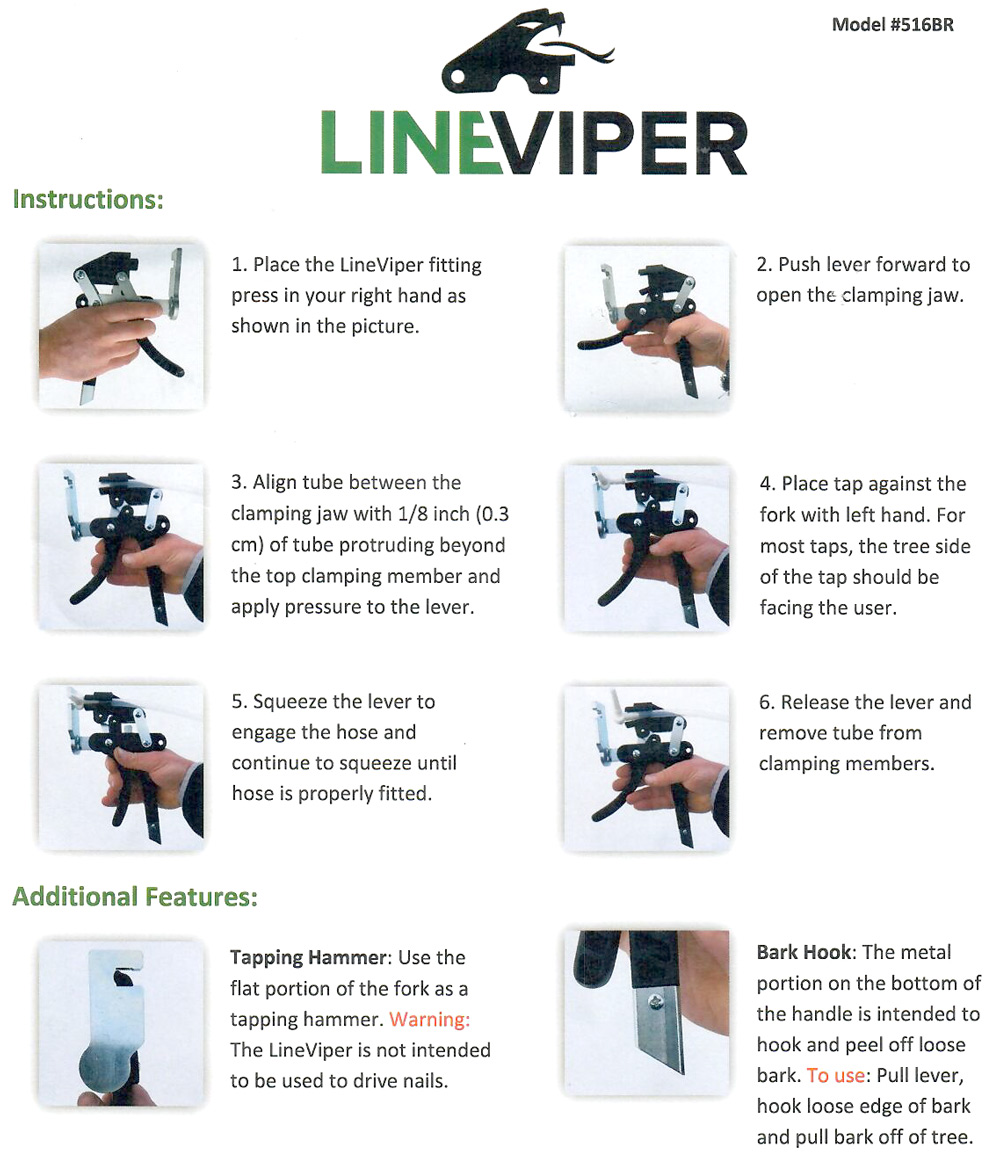 Model #516BR

LINEVIPER

Instructions:

1. Place the LineViper fitting press in your right hand as shown in the picture.

2. Push lever forward to open the clamping jaw.

3. Align tube between the clamping jaw with 1/8 inch (0.3 cm) of tube protruding beyond the top clamping member and apply pressure to the lever.

4. Place tap against the fork with left hand. For most taps, the tree side of the tap should be facing the user.

5. Squeeze the lever to engage the hose and continue to squeeze until hose is properly fitted.

6. Release the lever and remove tube from clamping members.

Additional Features:

Tapping Hammer: Use the flat portion of the fork as a tapping hammer. Warning: The LineViper is not intended to be used to drive nails.

Bark Hook: The metal portion on the bottom of the handle is intended to hook and peel off loose bark. To use: Pull lever, hook loose edge of bark and pull bark off of tree.